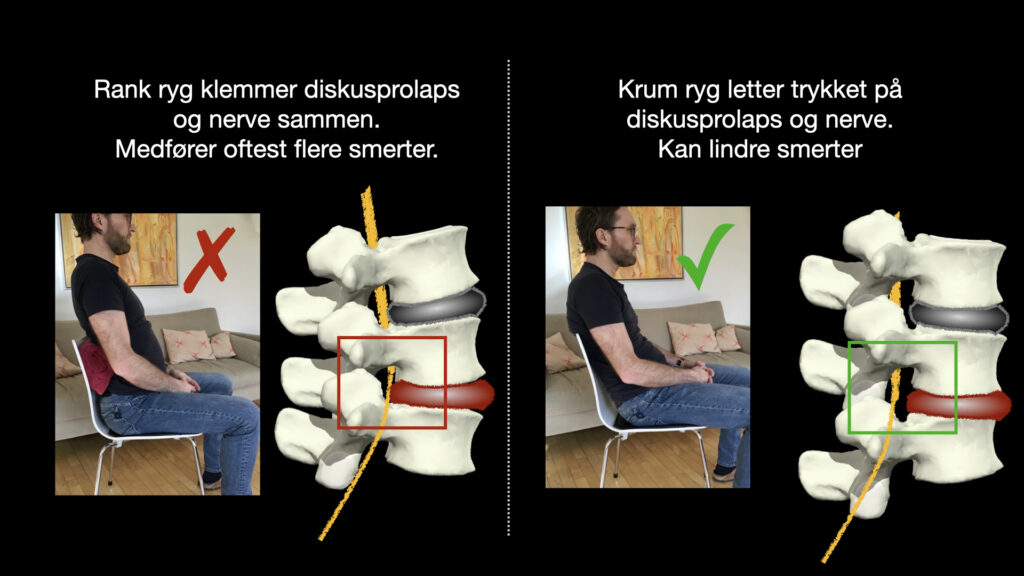 Rank ryg klemmer diskusprolaps og nerve sammen. Medfører oftest flere smerter.

Krum ryg letter trykket på diskusprolaps og nerve. Kan lindre smerter