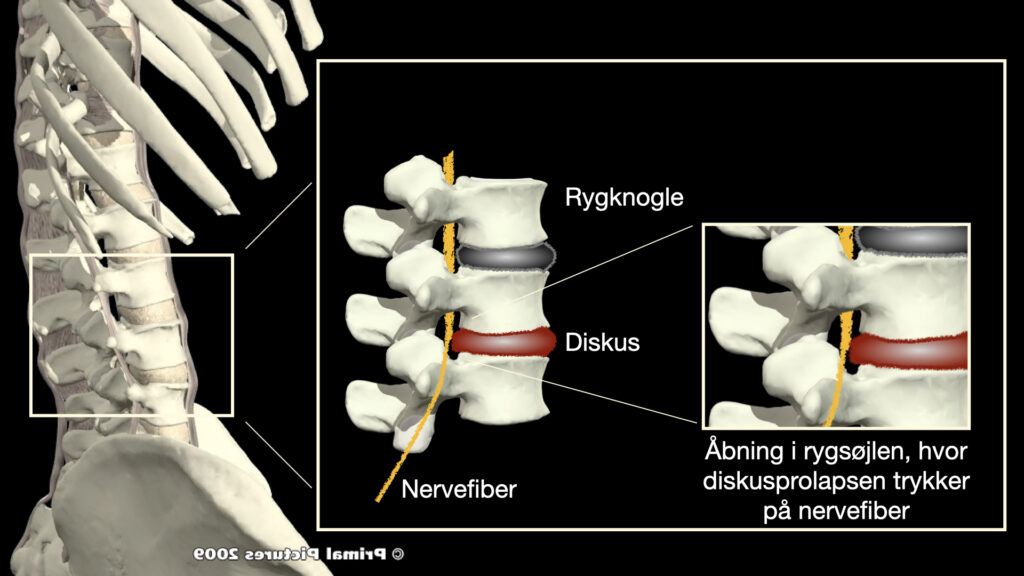 Rygknogle

Diskus

Nervefiber

Åbning i rygsøjlen, hvor diskusprolapsen trykker på nervefiber

© Primal Pictures 2009